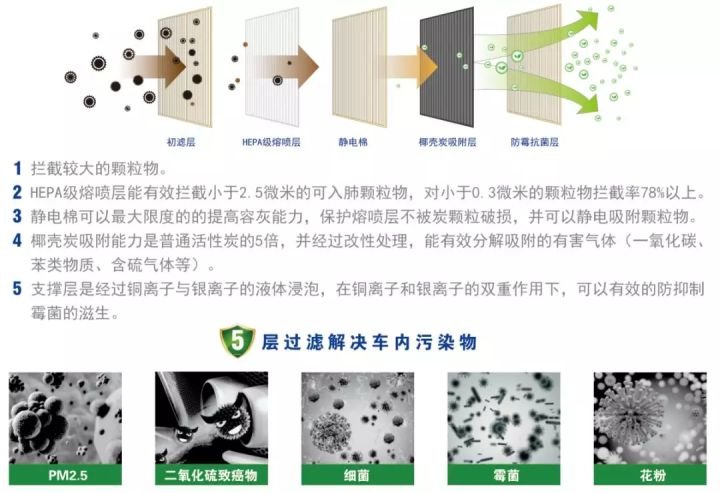 初滤层　HEPA级熔喷层　静电棉　椰壳炭吸附层　防霉抗菌层

1 拦截较大的颗粒物。
2 HEPA级熔喷层能有效拦截小于2.5微米的可入肺颗粒物，对小于0.3微米的颗粒物拦截率78%以上。
3 静电棉可以最大限度的的提高容灰能力，保护熔喷层不被炭颗粒破损，并可以静电吸附颗粒物。
4 椰壳炭吸附能力是普通活性炭的5倍，并经过改性处理，能有效分解吸附的有害气体（一氧化碳、苯类物质、含硫气体等）。
5 支撑层是经过铜离子与银离子的液体浸泡，在铜离子和银离子的双重作用下，可以有效的防抑制霉菌的滋生。

5 层过滤解决车内污染物

PM2.5　二氧化硫致癌物　细菌　霉菌　花粉