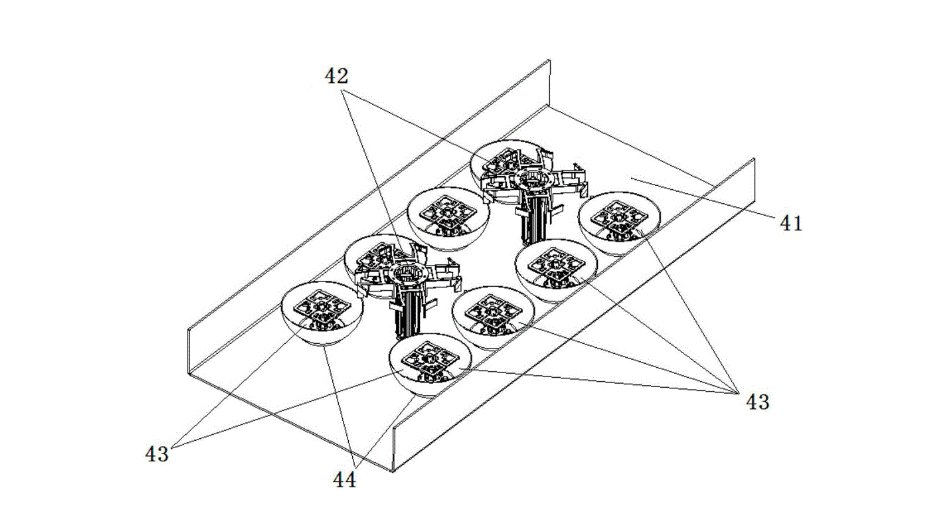 42
41
43
43
44