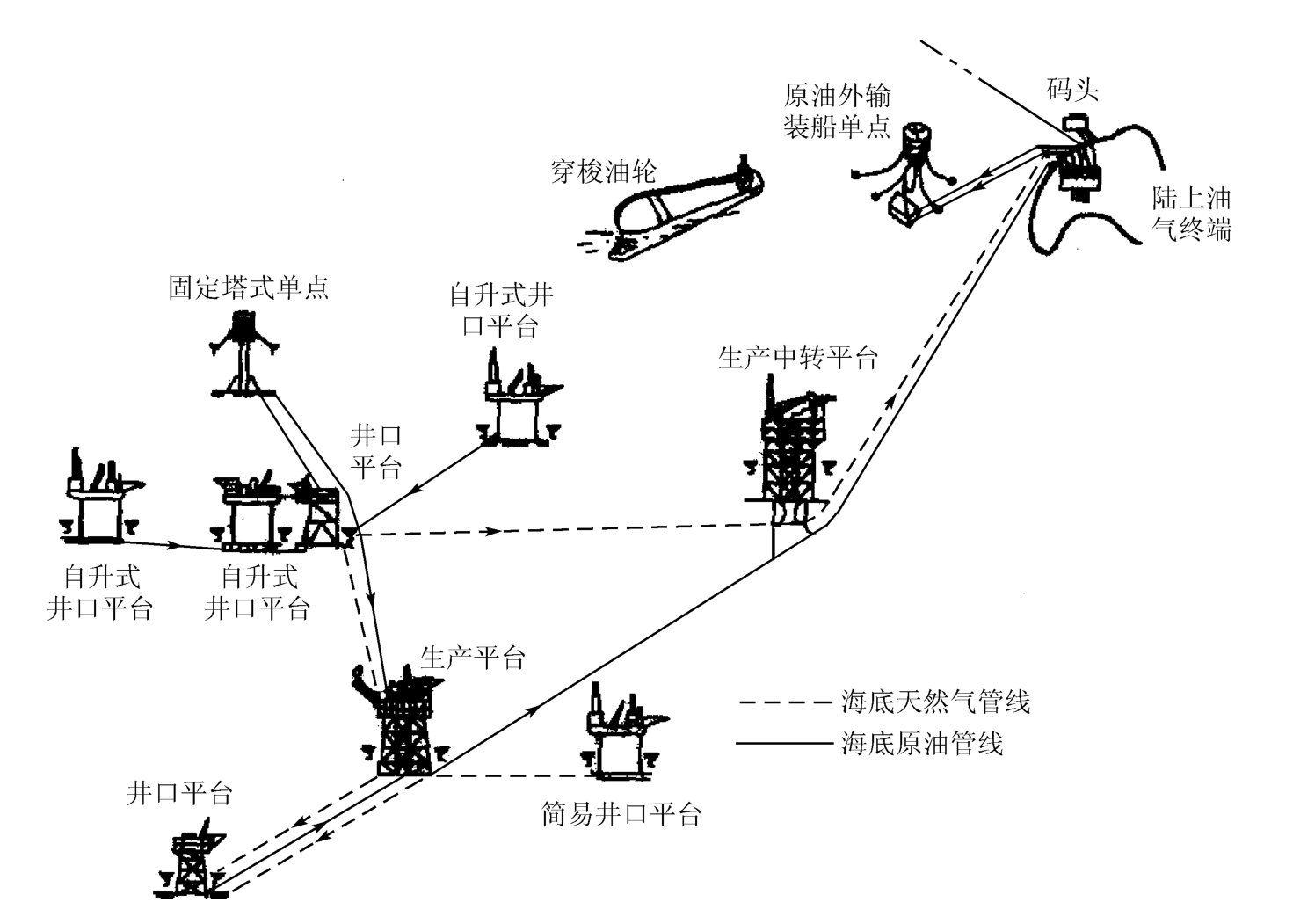 码头

原油外输装船单点

穿梭油轮

陆上油气终端

固定塔式单点

自升式井口平台

生产中转平台

井口平台

自升式井口平台

自升式井口平台

生产平台

海底天然气管线

海底原油管线

井口平台

简易井口平台