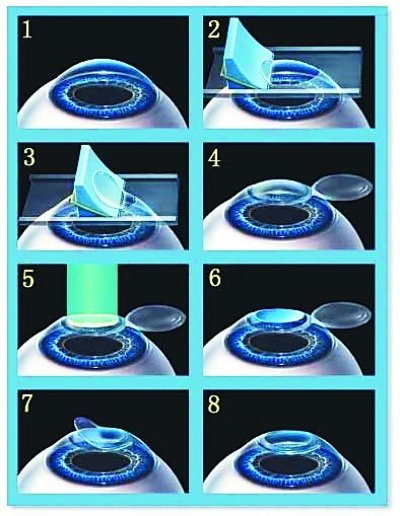 1

2

3

4

5

6

7

8