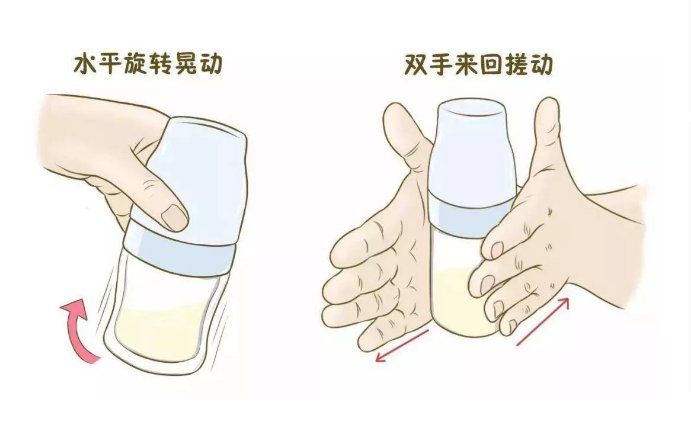 水平旋转晃动

双手来回搓动