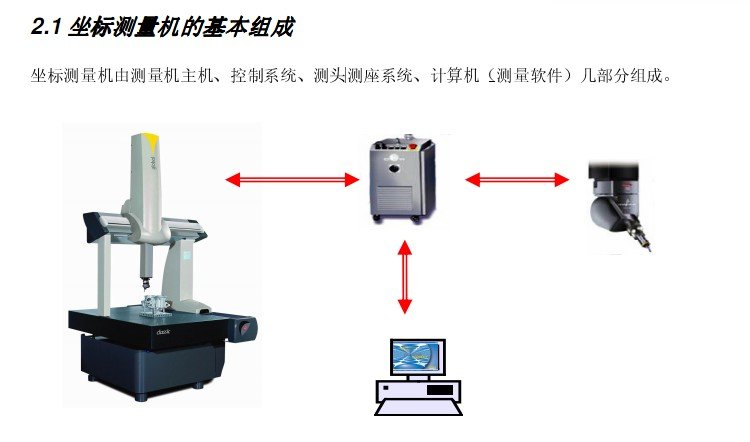 2.1 坐标测量机的基本组成

坐标测量机由测量机主机、控制系统、测头测座系统、计算机（测量软件）几部分组成。

classic