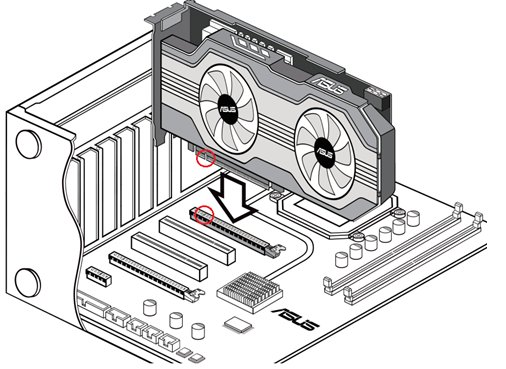 ASUS
ASUS
ASUS
ASUS