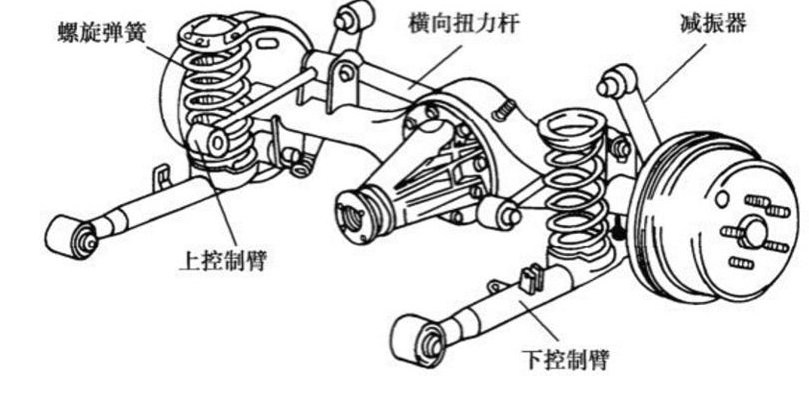 螺旋弹簧
横向扭力杆
减振器
上控制臂
下控制臂