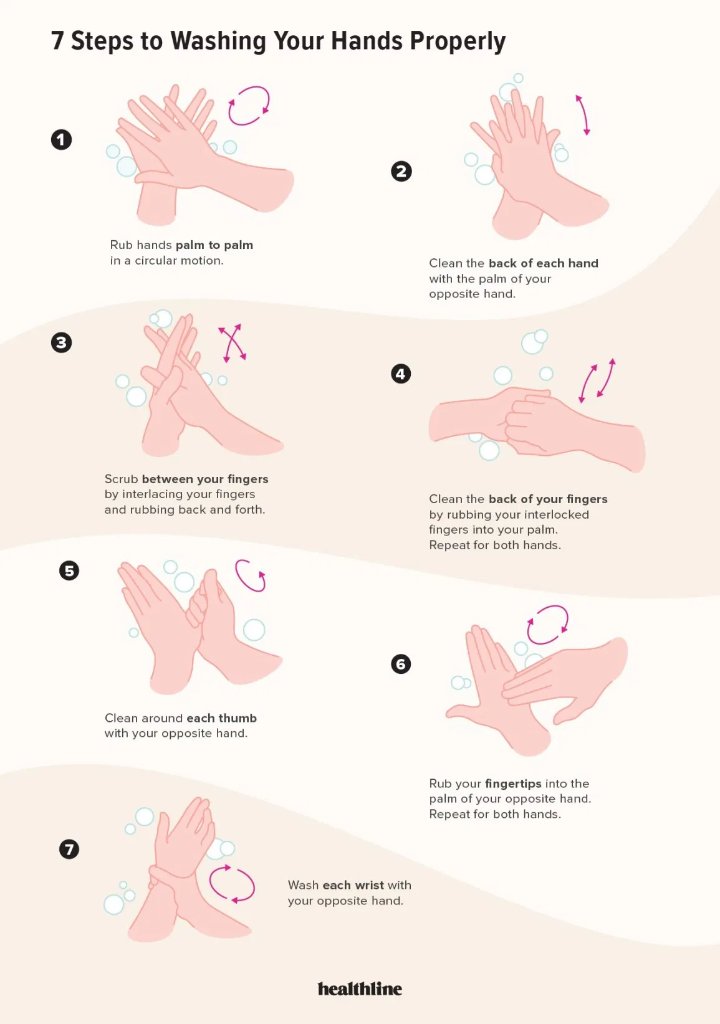 7 Steps to Washing Your Hands Properly

1

Rub hands palm to palm in a circular motion.

2

Clean the back of each hand with the palm of your opposite hand.

3

Scrub between your fingers by interlacing your fingers and rubbing back and forth.

4

Clean the back of your fingers by rubbing your interlocked fingers into your palm. Repeat for both hands.

5

Clean around each thumb with your opposite hand.

6

Rub your fingertips into the palm of your opposite hand. Repeat for both hands.

7

Wash each wrist with your opposite hand.

healthline