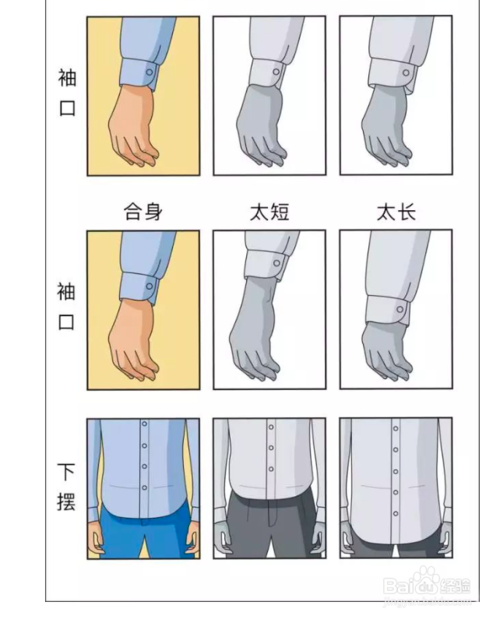 袖口

合身 太短 太长

袖口

下摆

Baidu经验
jingyan.baidu.com