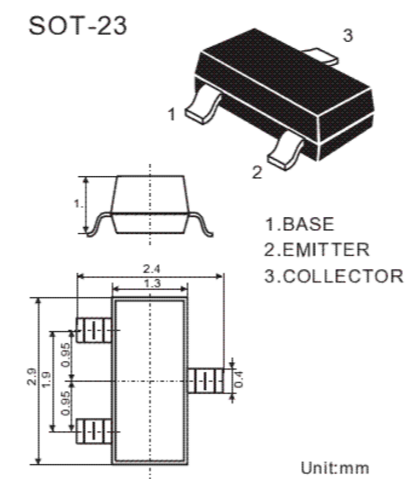 SOT-23

3

1

2

1.

1.BASE
2.EMITTER
3.COLLECTOR

2.4
1.3

2.9
1.9
0.95
0.95
0.4

Unit:mm