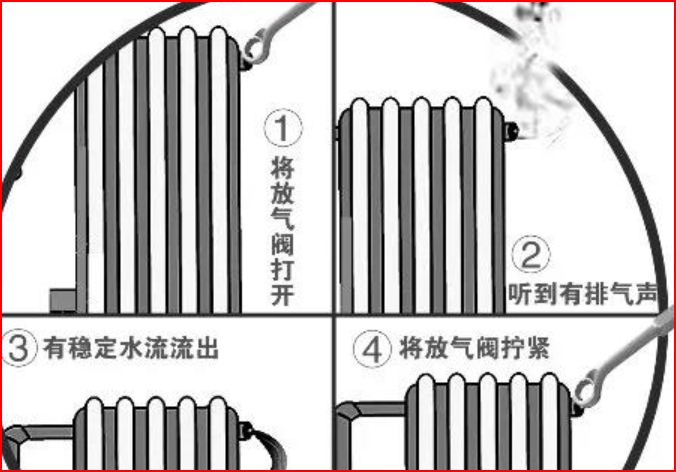 ① 将放气阀打开

② 听到有排气声

③ 有稳定水流流出

④ 将放气阀拧紧