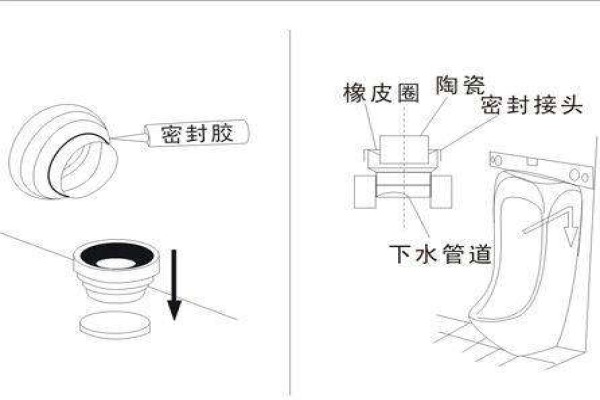 密封胶

橡皮圈
陶瓷
密封接头
下水管道